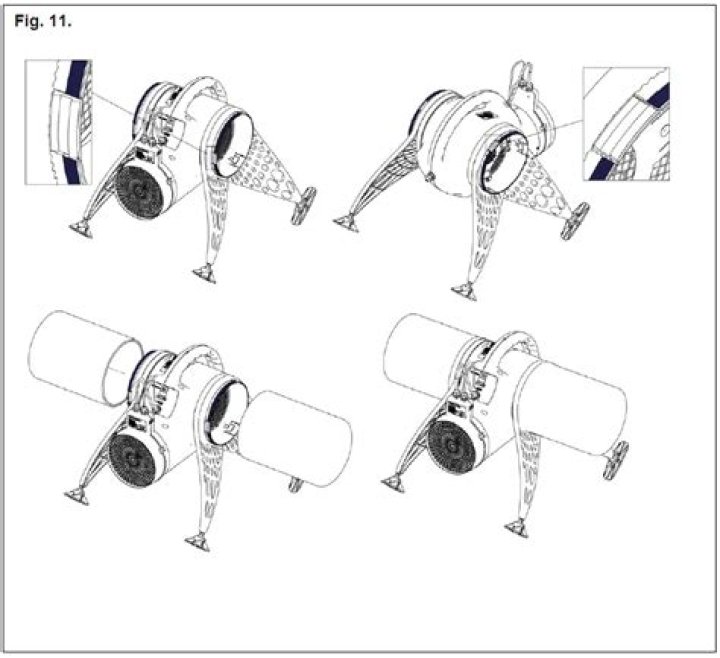 Fig. 11.